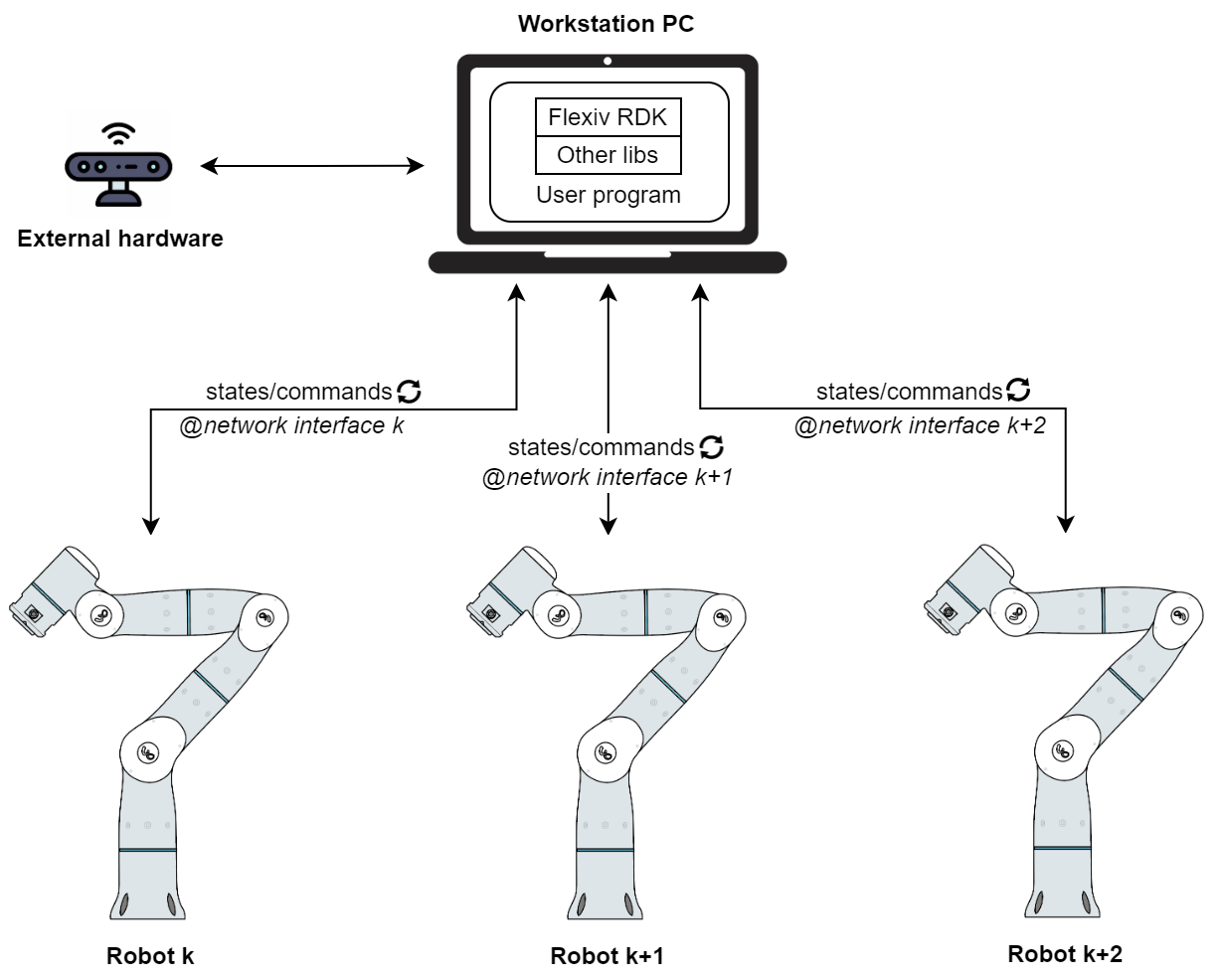 Workstation PC

Flexiv RDK

Other libs

User program

External hardware

states/commands
@network interface k

states/commands
@network interface k+1

states/commands
@network interface k+2

Robot k

Robot k+1

Robot k+2